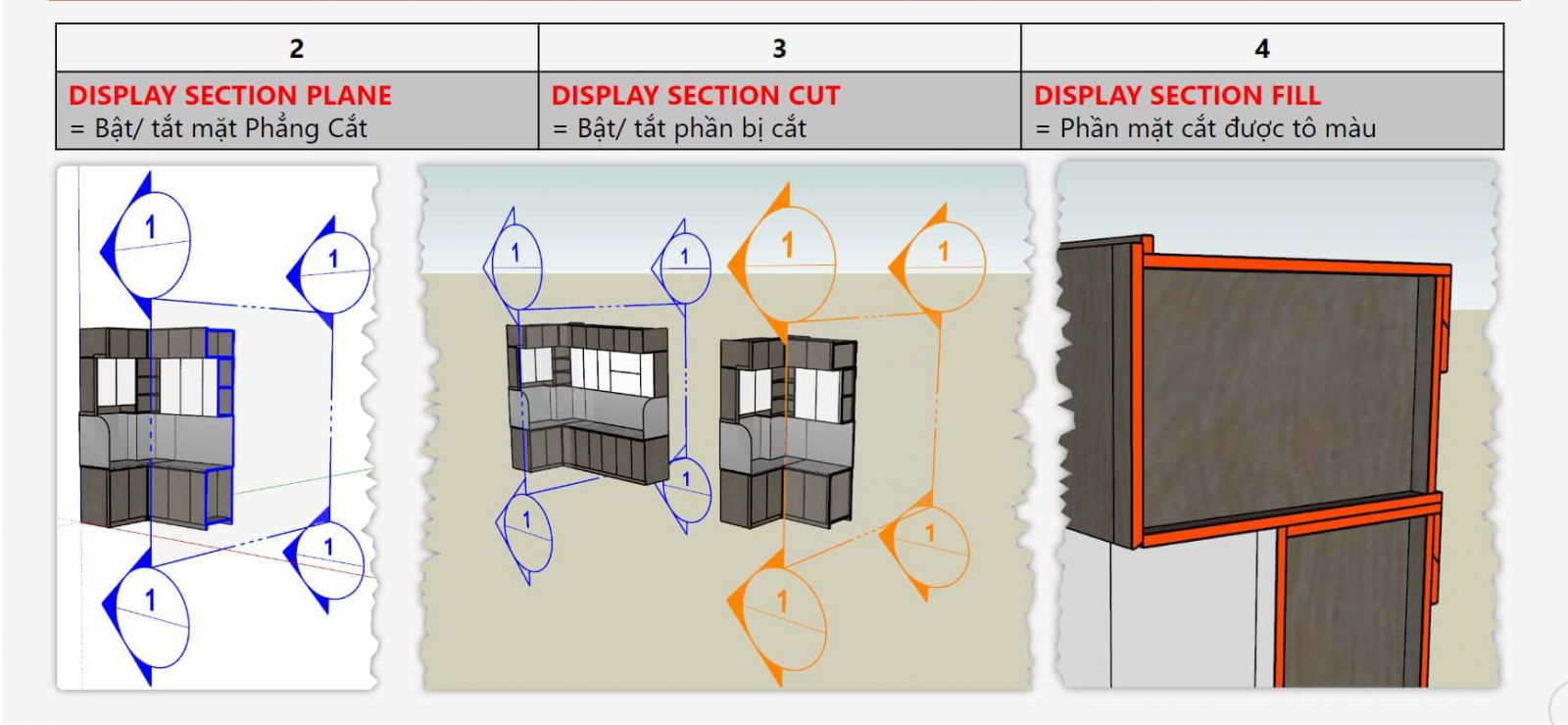 | 2 | 3 | 4 |
|---|---|---|
| DISPLAY SECTION PLANE = Bật/ tắt mặt Phẳng Cắt | DISPLAY SECTION CUT = Bật/ tắt phần bị cắt | DISPLAY SECTION FILL = Phần mặt cắt được tô màu |

1
1
1
1

1
1
1
1
1
1
1
1